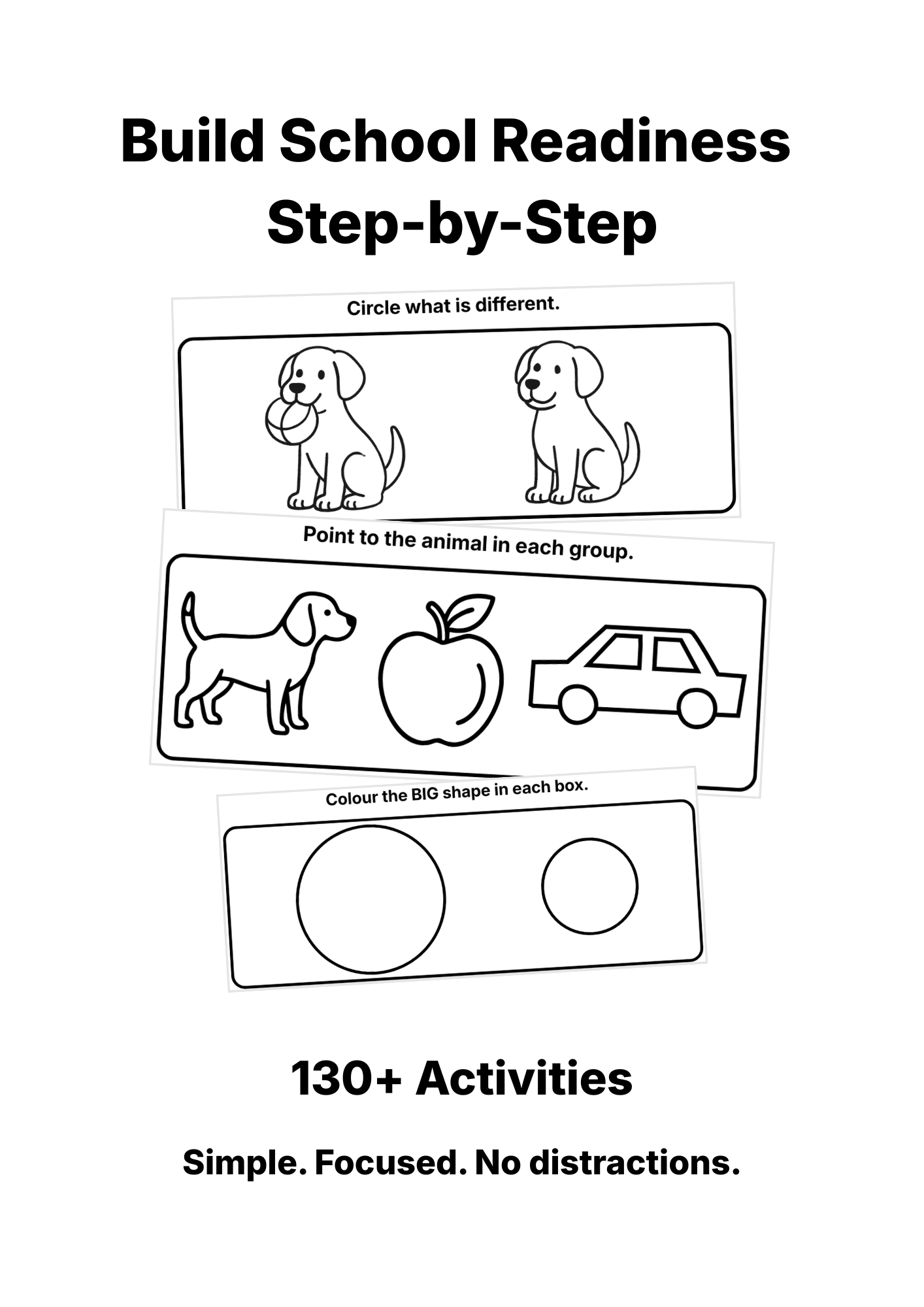 Build School Readiness Step-by-Step

Circle what is different.

Point to the animal in each group.

Colour the BIG shape in each box.

130+ Activities

Simple. Focused. No distractions.